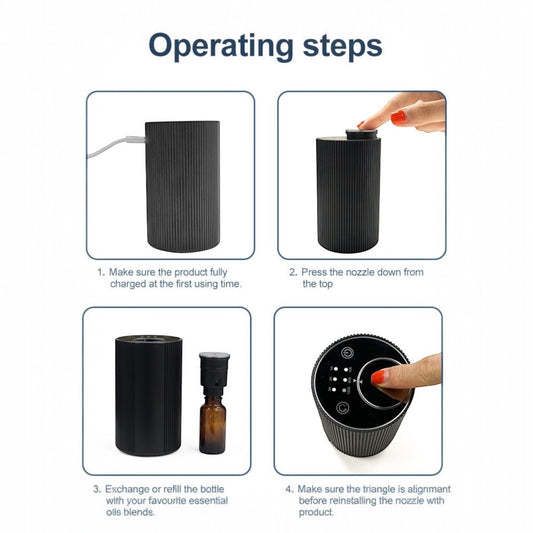 Operating steps

1. Make sure the product fully charged at the first using time.

2. Press the nozzle down from the top

3. Exchange or refill the bottle with your favourite essential oils blends.

4. Make sure the triangle is alignment before reinstalling the nozzle with product.